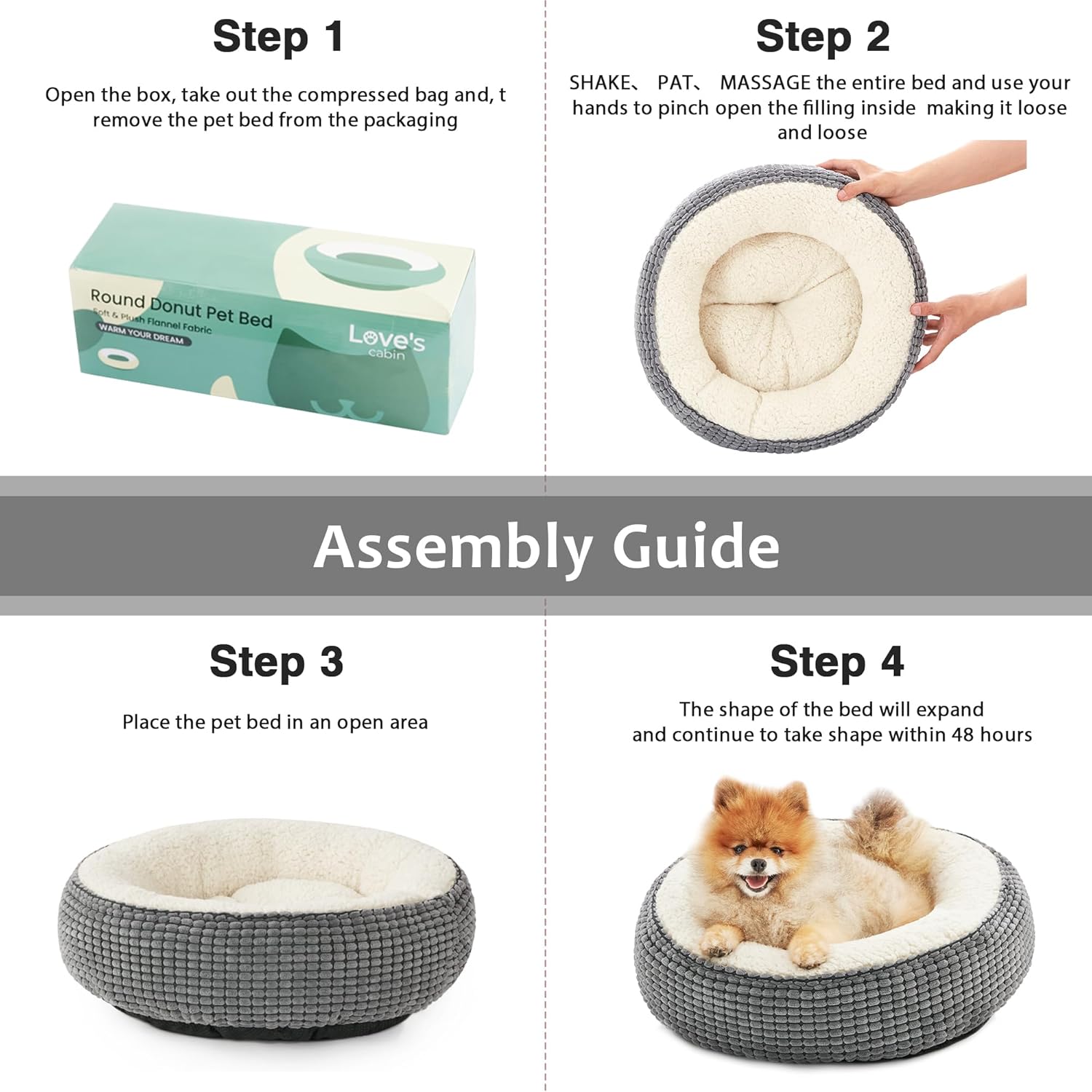 Step 1

Open the box, take out the compressed bag and, t remove the pet bed from the packaging

Round Donut Pet Bed
Soft & Plush Flannel Fabric
WARM YOUR DREAM

Love's cabin

Step 2

SHAKE、 PAT、 MASSAGE the entire bed and use your hands to pinch open the filling inside making it loose and loose

Assembly Guide

Step 3

Place the pet bed in an open area

Step 4

The shape of the bed will expand and continue to take shape within 48 hours