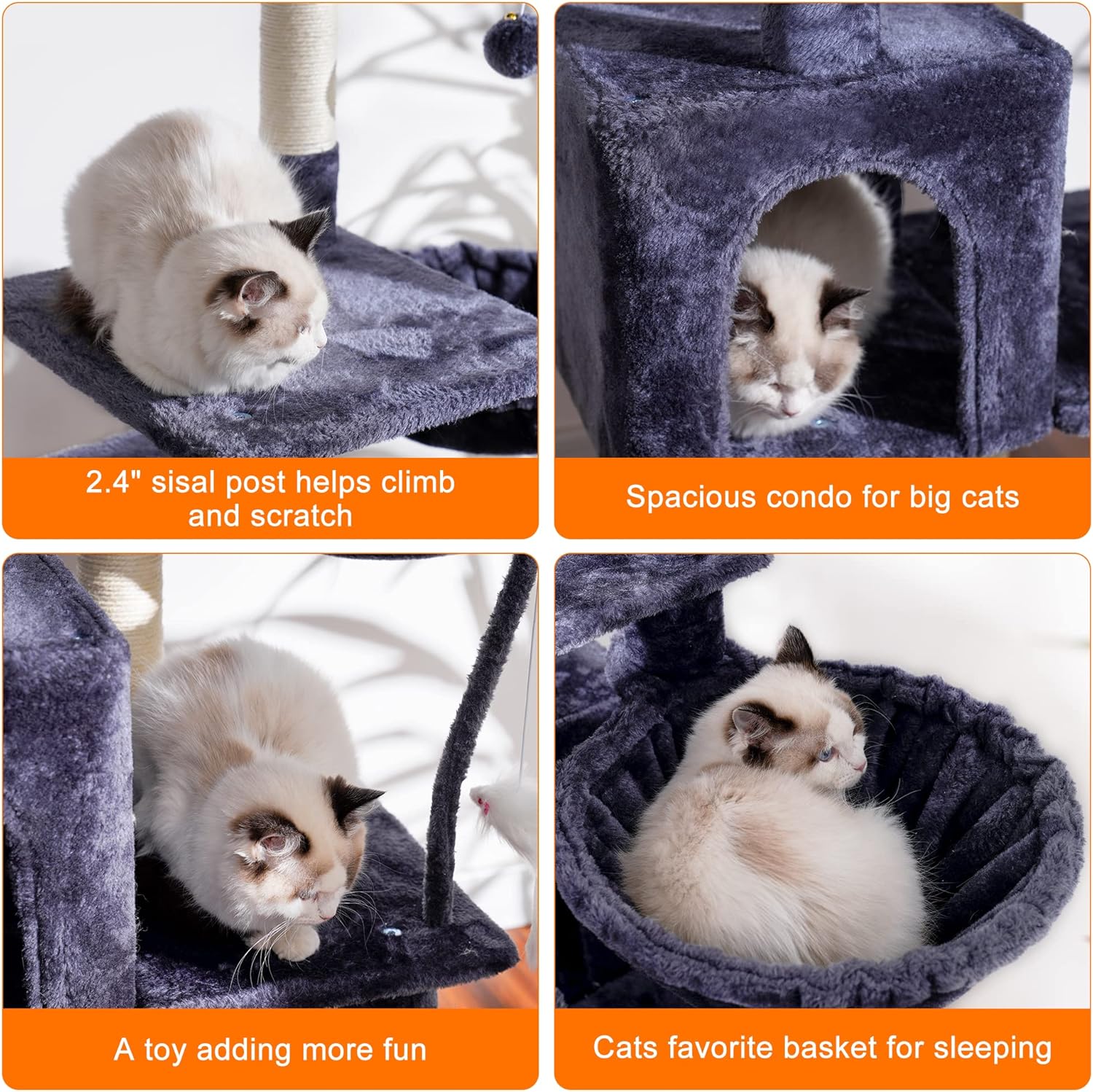 2.4" sisal post helps climb and scratch

Spacious condo for big cats

A toy adding more fun

Cats favorite basket for sleeping