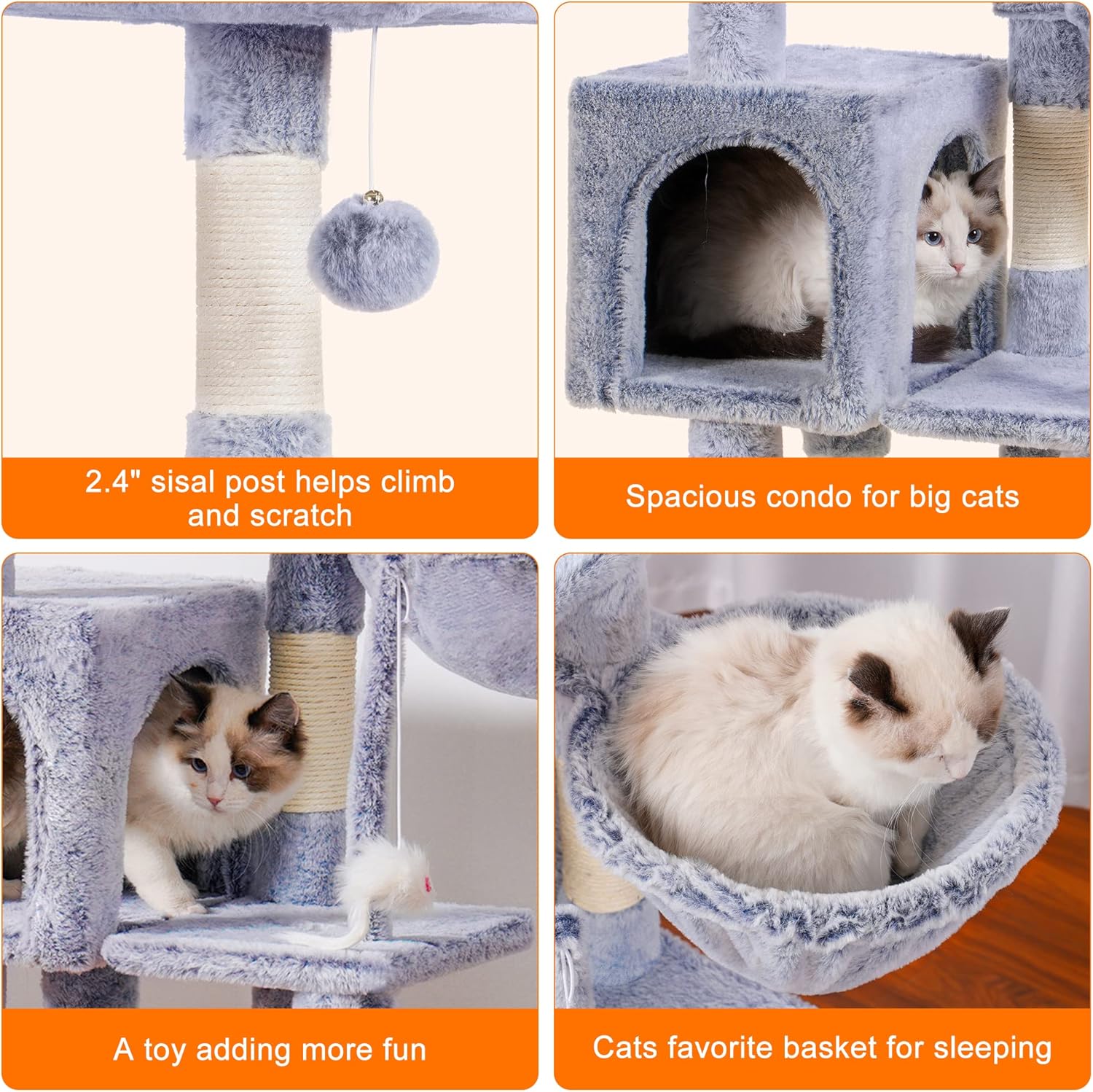 2.4" sisal post helps climb and scratch

Spacious condo for big cats

A toy adding more fun

Cats favorite basket for sleeping