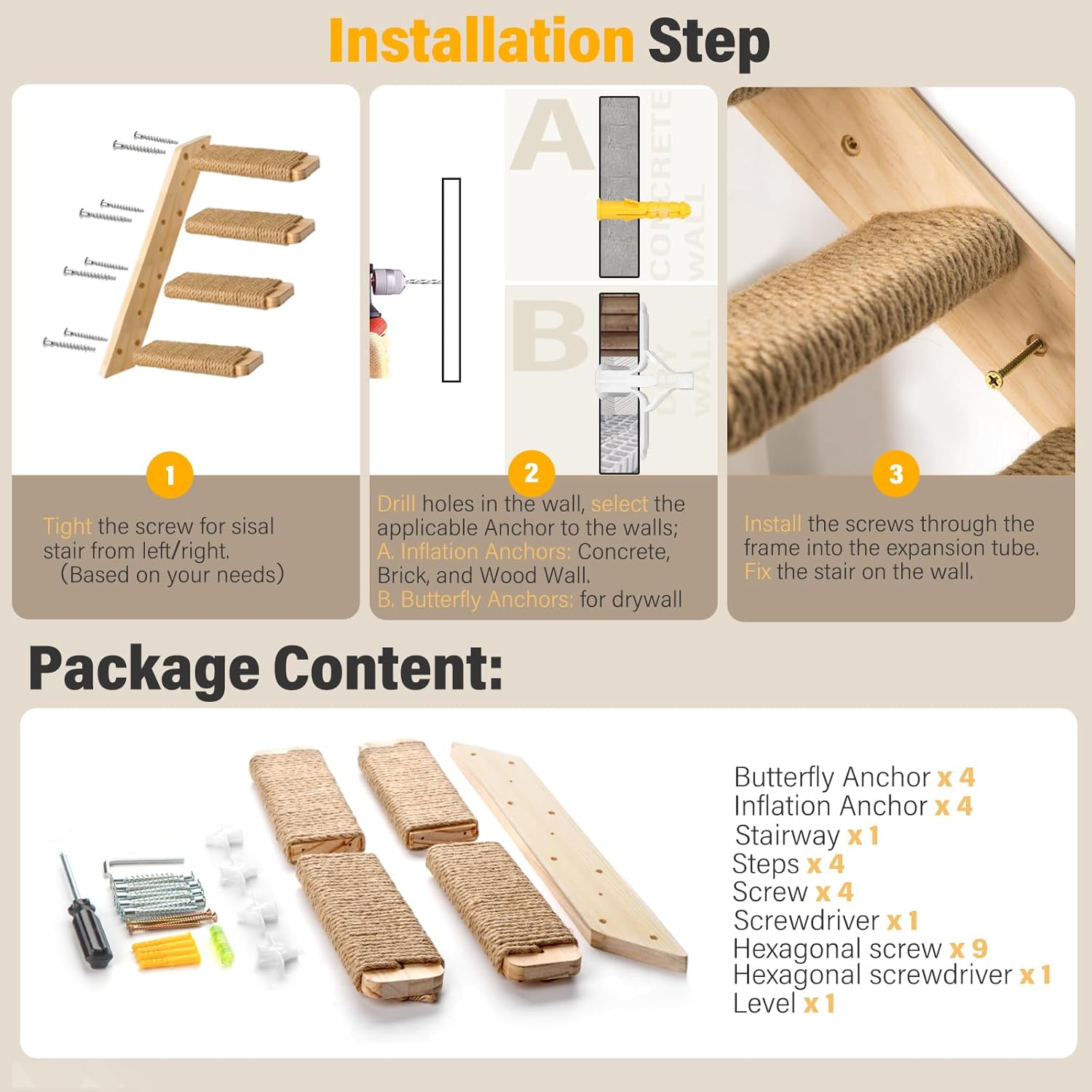 Installation Step

A

CONCRETE WALL

B

DRY WALL

1

Tight the screw for sisal stair from left/right. (Based on your needs)

2

Drill holes in the wall, select the applicable Anchor to the walls;
A. Inflation Anchors: Concrete, Brick, and Wood Wall.
B. Butterfly Anchors: for drywall

3

Install the screws through the frame into the expansion tube. Fix the stair on the wall.

Package Content:

Butterfly Anchor x 4
Inflation Anchor x 4
Stairway x 1
Steps x 4
Screw x 4
Screwdriver x 1
Hexagonal screw x 9
Hexagonal screwdriver x 1
Level x 1