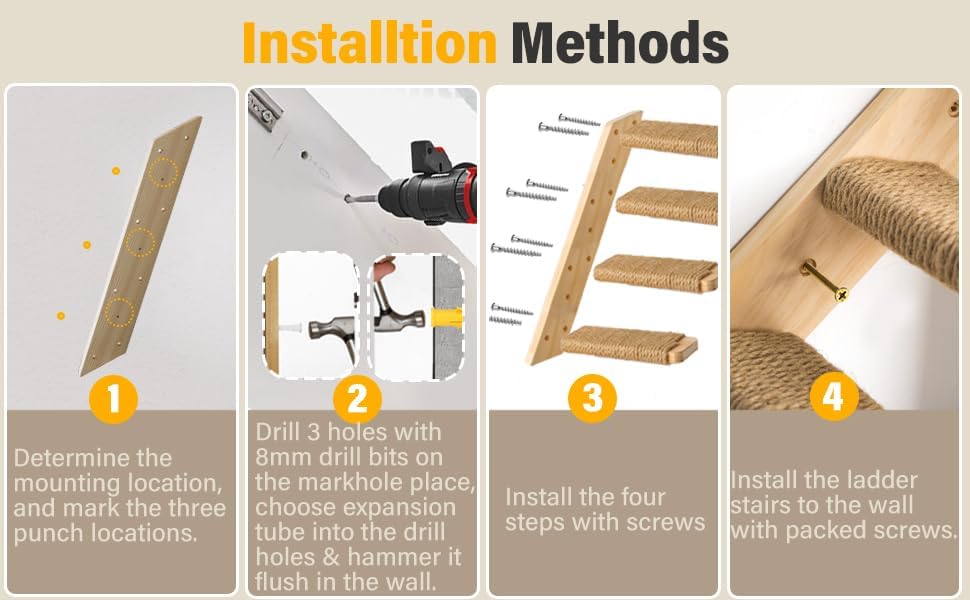 Installtion Methods

1

Determine the mounting location, and mark the three punch locations.

2

Drill 3 holes with 8mm drill bits on the markhole place, choose expansion tube into the drill holes & hammer it flush in the wall.

3

Install the four steps with screws

4

Install the ladder stairs to the wall with packed screws.